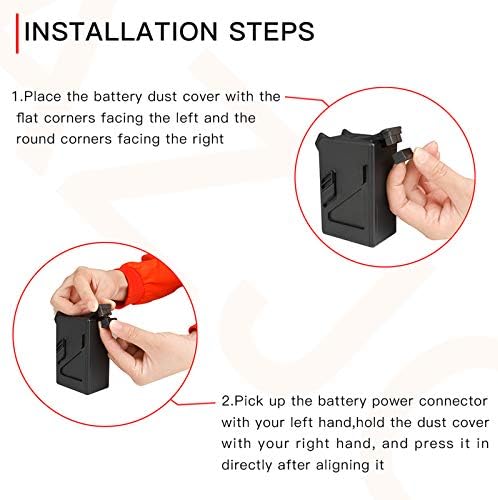 INSTALLATION STEPS

1.Place the battery dust cover with the flat corners facing the left and the round corners facing the right

2.Pick up the battery power connector with your left hand,hold the dust cover with your right hand, and press it in directly after aligning it