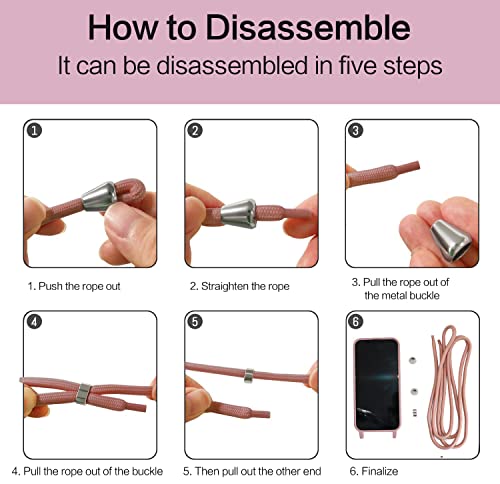 How to Disassemble

It can be disassembled in five steps

1

1. Push the rope out

2

2. Straighten the rope

3

3. Pull the rope out of the metal buckle

4

4. Pull the rope out of the buckle

5

5. Then pull out the other end

6

6. Finalize