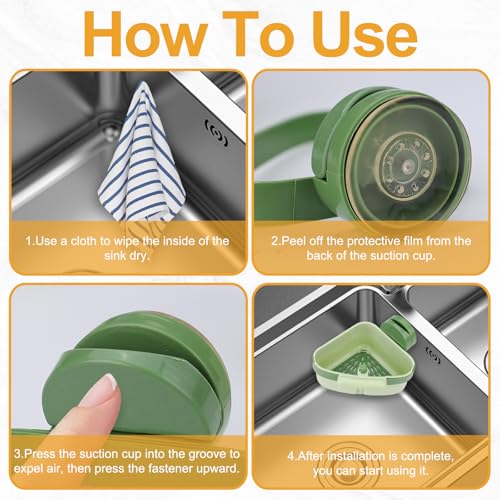 How To Use

1.Use a cloth to wipe the inside of the sink dry.

2.Peel off the protective film from the back of the suction cup.

3.Press the suction cup into the groove to expel air, then press the fastener upward.

4.After installation is complete, you can start using it.