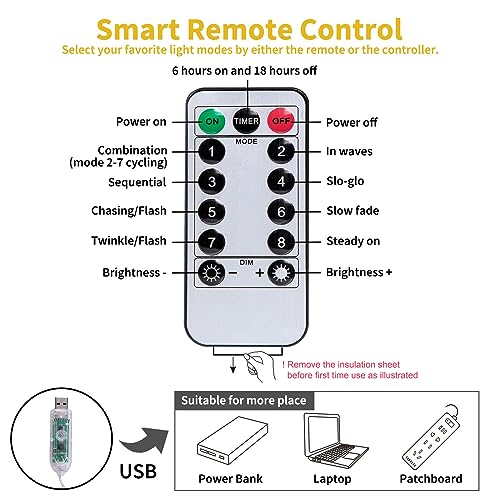 Smart Remote Control
Select your favorite light modes by either the remote or the controller.

6 hours on and 18 hours off

Power on
ON
TIMER
OFF
Power off

MODE

Combination (mode 2-7 cycling)
1
2
In waves

Sequential
3
4
Slo-glo

Chasing/Flash
5
6
Slow fade

Twinkle/Flash
7
8
Steady on

DIM
Brightness -
−
+
Brightness +

! Remove the insulation sheet before first time use as illustrated

USB

Suitable for more place

Power Bank
Laptop
Patchboard