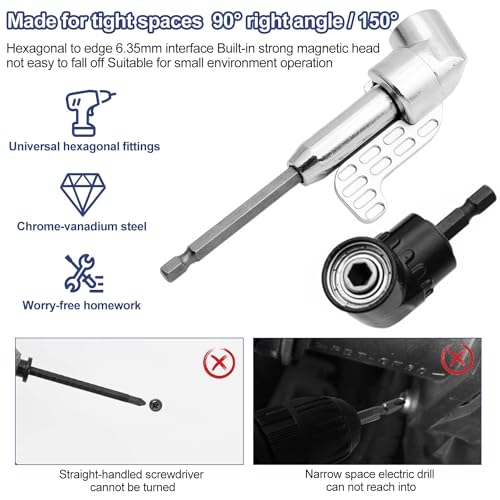 Made for tight spaces 90° right angle / 150°

Hexagonal to edge 6.35mm interface Built-in strong magnetic head not easy to fall off Suitable for small environment operation

Universal hexagonal fittings

Chrome-vanadium steel

Worry-free homework

Straight-handled screwdriver cannot be turned

Narrow space electric drill can not reach into