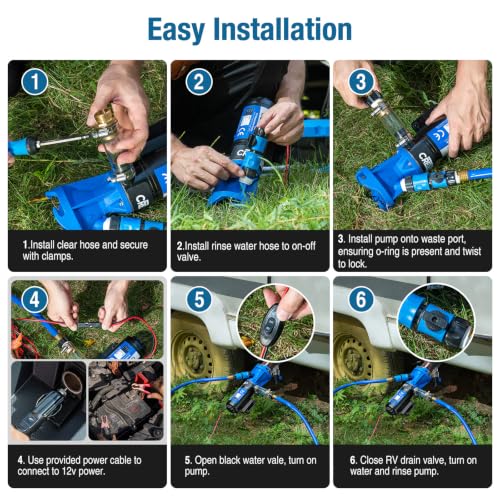 Easy Installation

1

1.Install clear hose and secure with clamps.

2

2.Install rinse water hose to on-off valve.

3

3. Install pump onto waste port, ensuring o-ring is present and twist to lock.

4

4. Use provided power cable to connect to 12v power.

5

5. Open black water vale, turn on pump.

6

6. Close RV drain valve, turn on water and rinse pump.