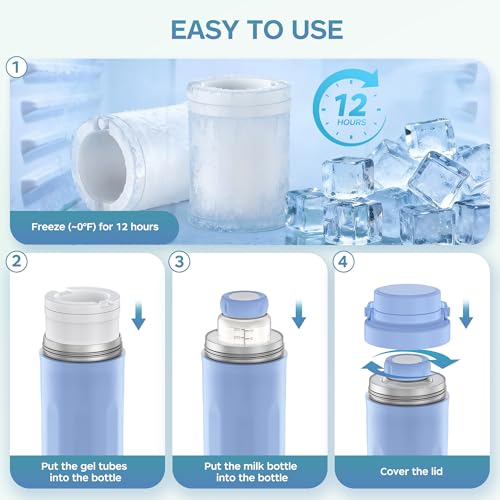 EASY TO USE

1

12 HOURS

Freeze (~0°F) for 12 hours

2

Put the gel tubes into the bottle

3

Put the milk bottle into the bottle

4

Cover the lid