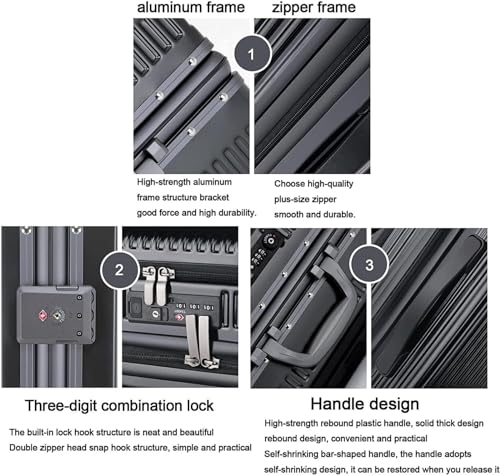 aluminum frame

zipper frame

1

High-strength aluminum frame structure bracket good force and high durability.

Choose high-quality plus-size zipper smooth and durable.

2

3

Three-digit combination lock

The built-in lock hook structure is neat and beautiful
Double zipper head snap hook structure, simple and practical

Handle design

High-strength rebound plastic handle, solid thick design rebound design, convenient and practical
Self-shrinking bar-shaped handle, the handle adopts self-shrinking design, it can be restored when you release it