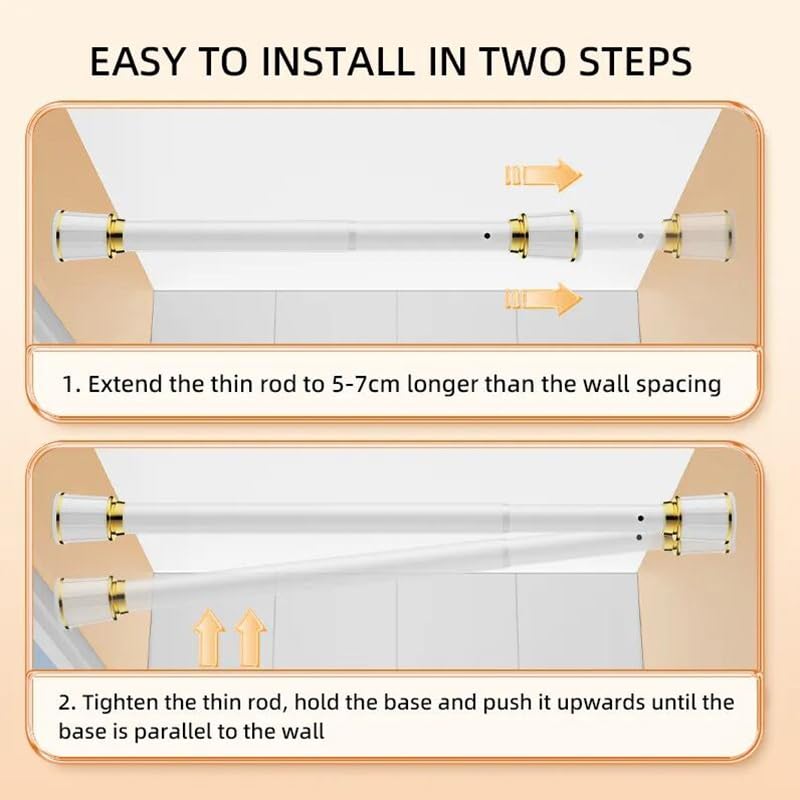 EASY TO INSTALL IN TWO STEPS

1. Extend the thin rod to 5-7cm longer than the wall spacing

2. Tighten the thin rod, hold the base and push it upwards until the base is parallel to the wall