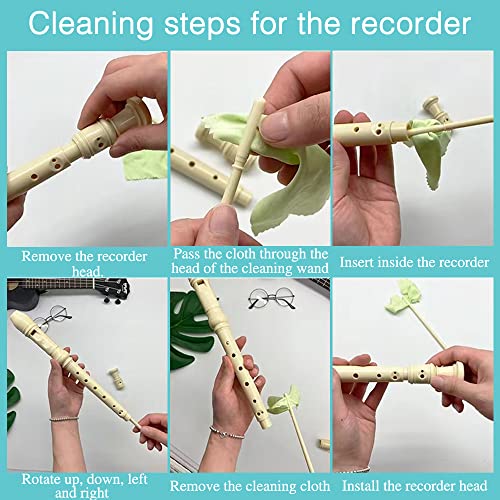 Cleaning steps for the recorder

Remove the recorder head.

Pass the cloth through the head of the cleaning wand

Insert inside the recorder

Rotate up, down, left and right

Remove the cleaning cloth

Install the recorder head