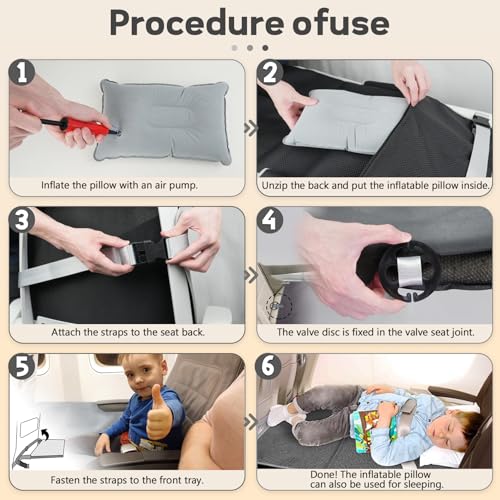 Procedure ofuse

1
Inflate the pillow with an air pump.

2
Unzip the back and put the inflatable pillow inside.

3
Attach the straps to the seat back.

4
The valve disc is fixed in the valve seat joint.

5
Fasten the straps to the front tray.

6
Done! The inflatable pillow can also be used for sleeping.