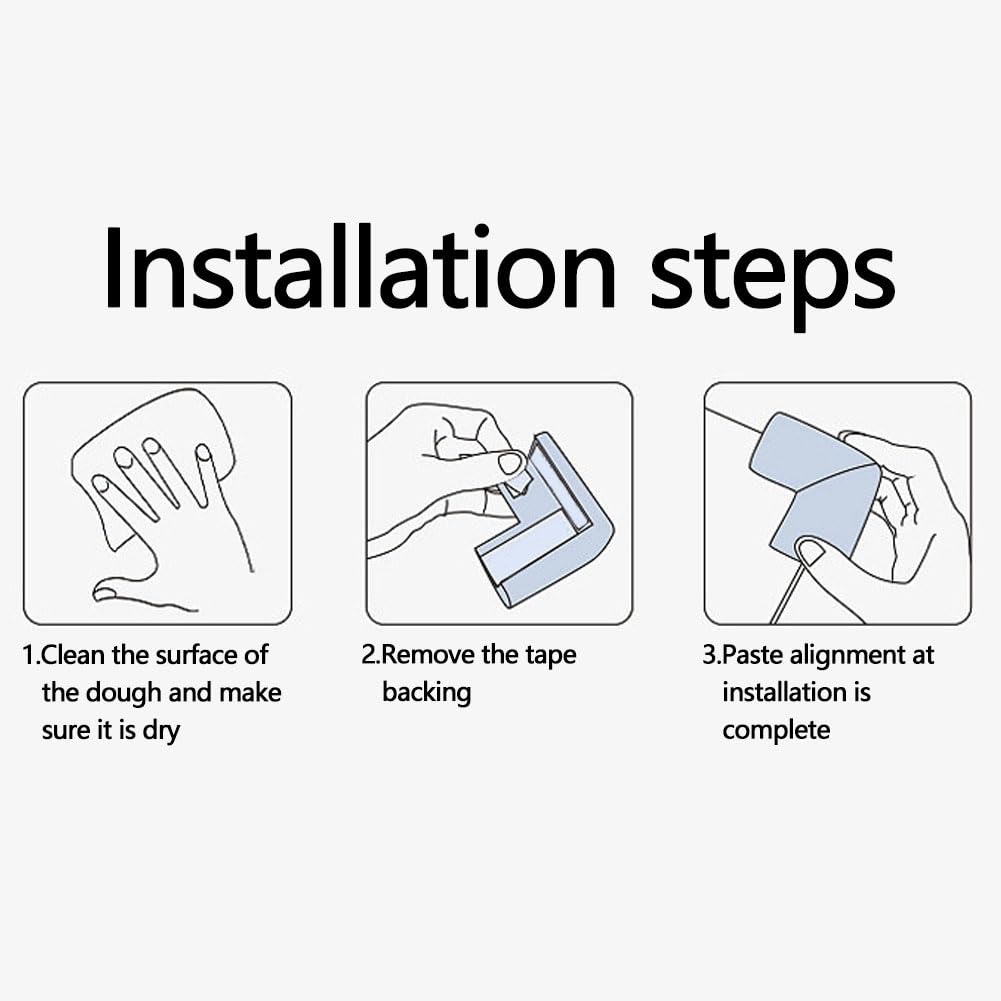 Installation steps

1.Clean the surface of the dough and make sure it is dry

2.Remove the tape backing

3.Paste alignment at installation is complete