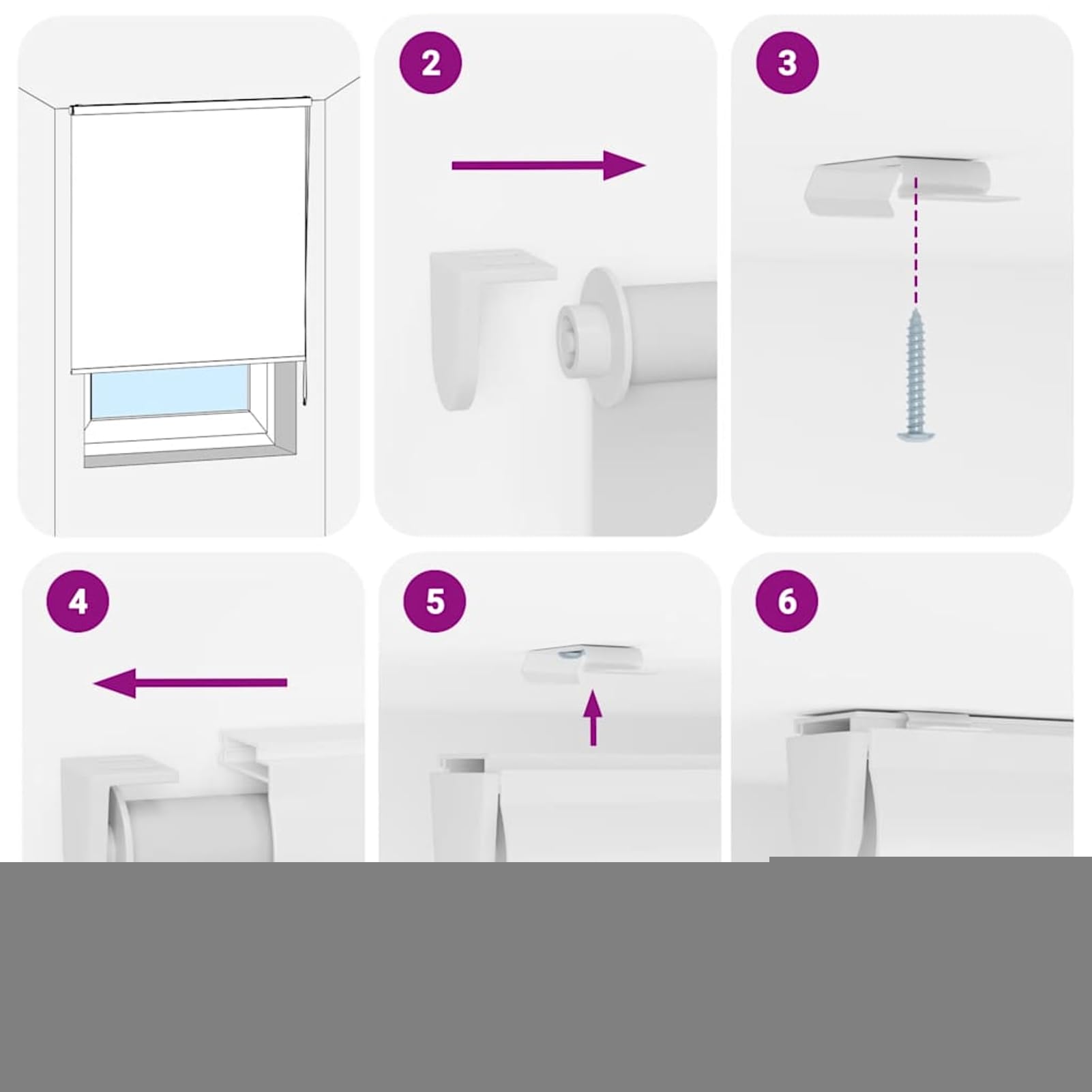 2

3

4

5

6