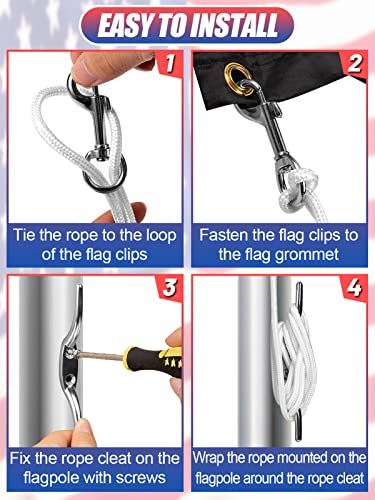 EASY TO INSTALL

1

Tie the rope to the loop of the flag clips

2

Fasten the flag clips to the flag grommet

3

Fix the rope cleat on the flagpole with screws

4

Wrap the rope mounted on the flagpole around the rope cleat