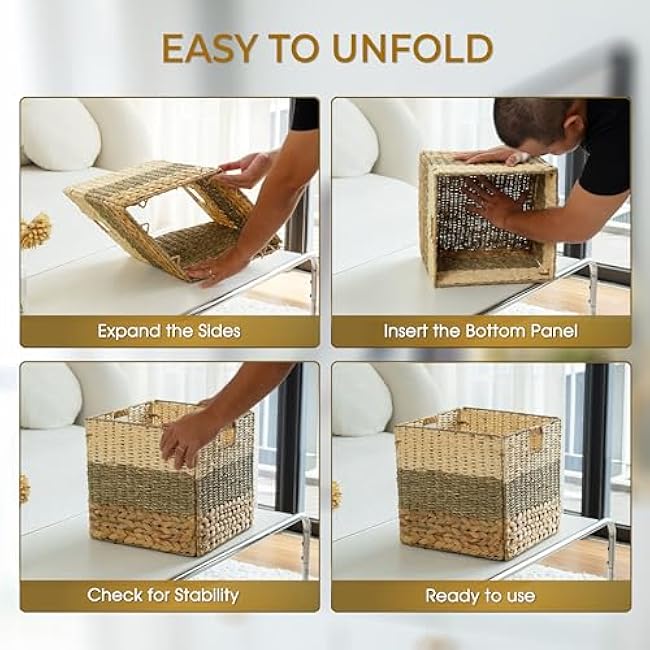 EASY TO UNFOLD

Expand the Sides

Insert the Bottom Panel

Check for Stability

Ready to use