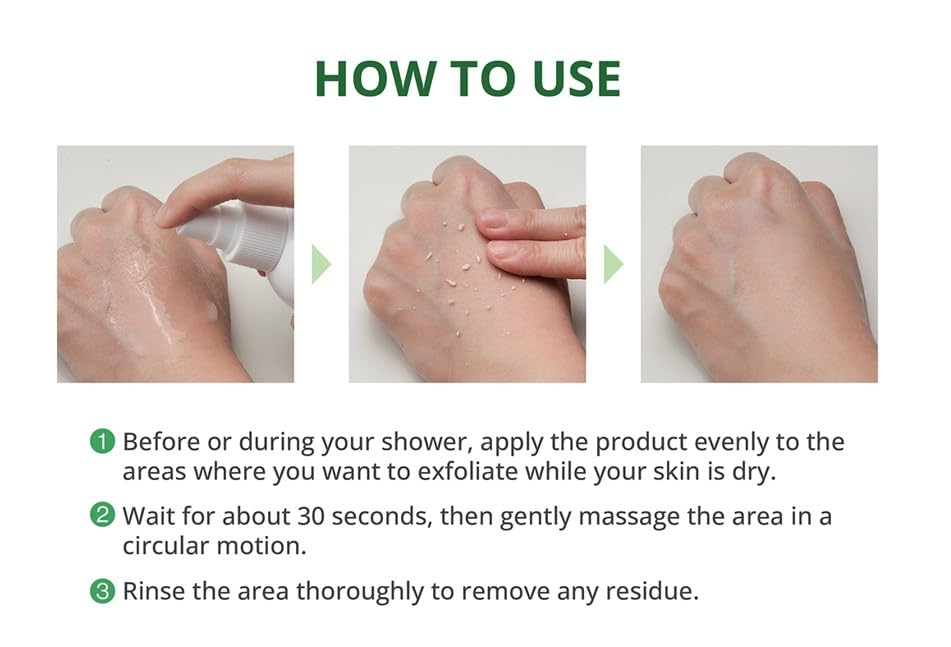 HOW TO USE

1 Before or during your shower, apply the product evenly to the areas where you want to exfoliate while your skin is dry.

2 Wait for about 30 seconds, then gently massage the area in a circular motion.

3 Rinse the area thoroughly to remove any residue.