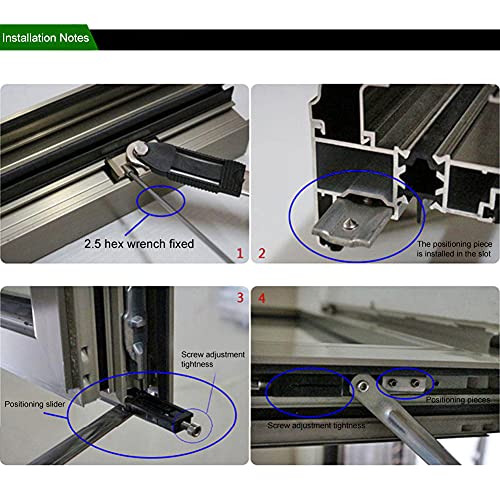 Installation Notes

2.5 hex wrench fixed

1

2

The positioning piece is installed in the slot

3

Screw adjustment tightness

Positioning slider

4

Positioning pieces

Screw adjustment tightness