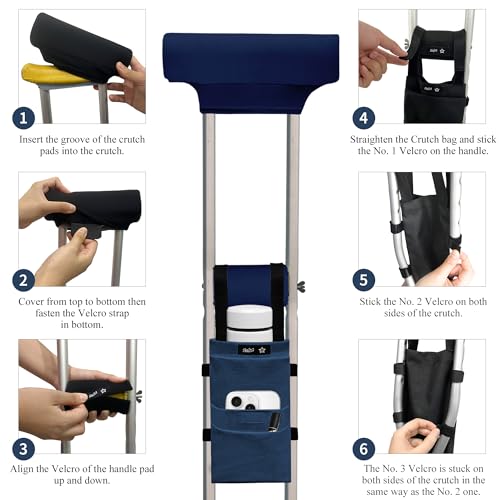 1

Insert the groove of the crutch pads into the crutch.

2

Cover from top to bottom then fasten the Velcro strap in bottom.

3

Align the Velcro of the handle pad up and down.

4

Straighten the Crutch bag and stick the No. 1 Velcro on the handle.

5

Stick the No. 2 Velcro on both sides of the crutch.

6

The No. 3 Velcro is stuck on both sides of the crutch in the same way as the No. 2 one.