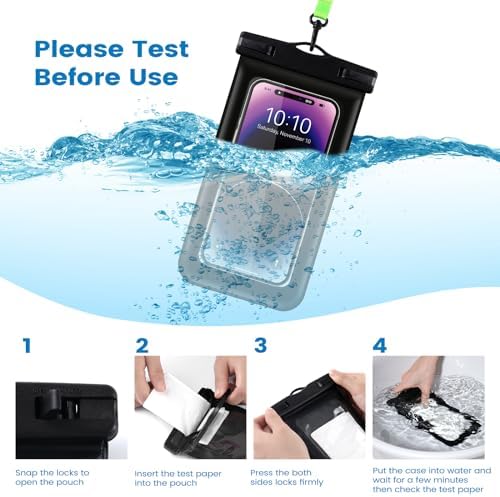 Please Test Before Use

10:10
Saturday, November 10

1

Snap the locks to open the pouch

2

Insert the test paper into the pouch

3

Press the both sides locks firmly

4

Put the case into water and wait for a few minutes then check the test paper