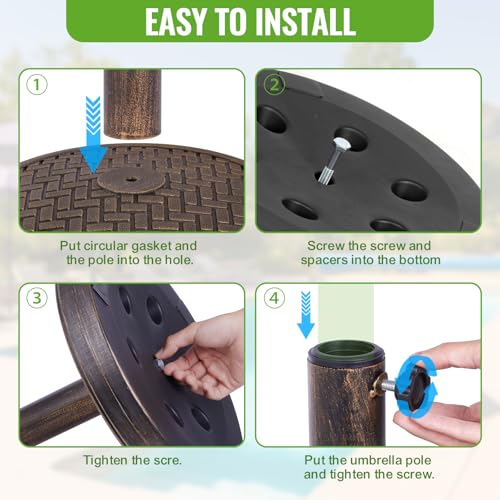 EASY TO INSTALL

①

Put circular gasket and the pole into the hole.

②

Screw the screw and spacers into the bottom

③

Tighten the scre.

④

Put the umbrella pole and tighten the screw.