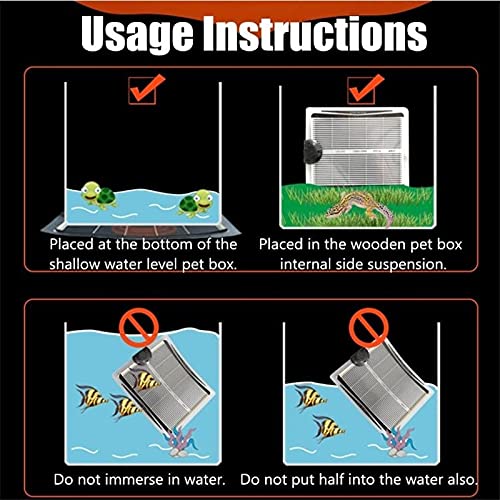 Usage Instructions

Placed at the bottom of the shallow water level pet box.

Placed in the wooden pet box internal side suspension.

Do not immerse in water.

Do not put half into the water also.