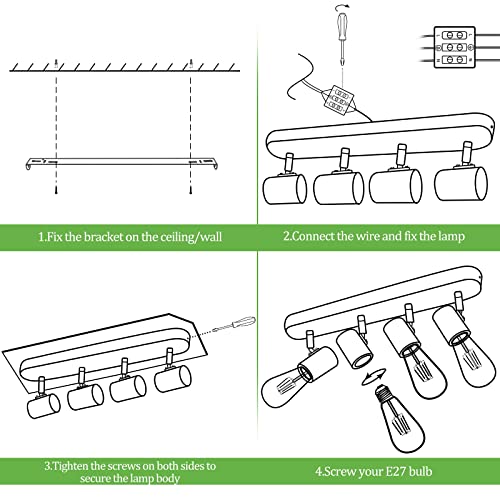 1.Fix the bracket on the ceiling/wall

2.Connect the wire and fix the lamp

3.Tighten the screws on both sides to secure the lamp body

4.Screw your E27 bulb