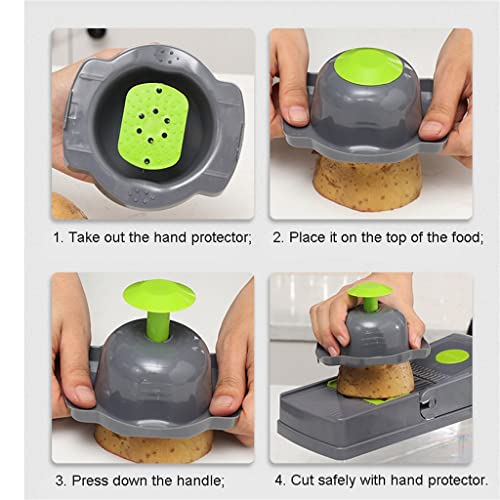 1. Take out the hand protector;

2. Place it on the top of the food;

3. Press down the handle;

4. Cut safely with hand protector.