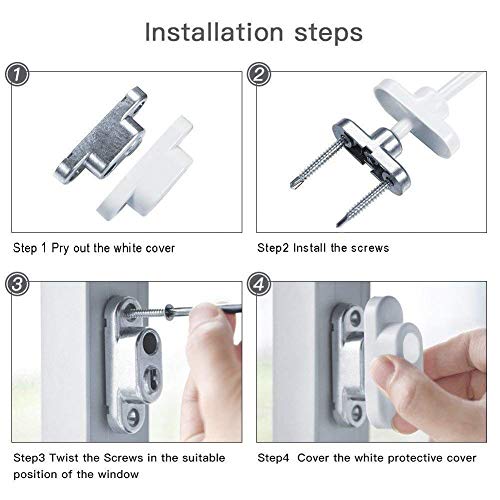 Installation steps

1

Step 1 Pry out the white cover

2

Step2 Install the screws

3

Step3 Twist the Screws in the suitable position of the window

4

Step4 Cover the white protective cover