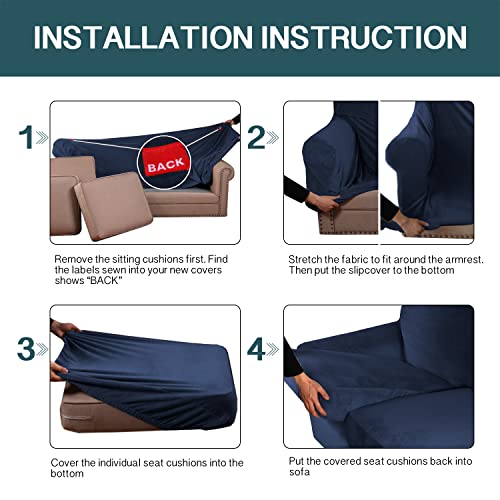 INSTALLATION INSTRUCTION

1

BACK

Remove the sitting cushions first. Find the labels sewn into your new covers shows "BACK"

2

Stretch the fabric to fit around the armrest. Then put the slipcover to the bottom

3

Cover the individual seat cushions into the bottom

4

Put the covered seat cushions back into sofa