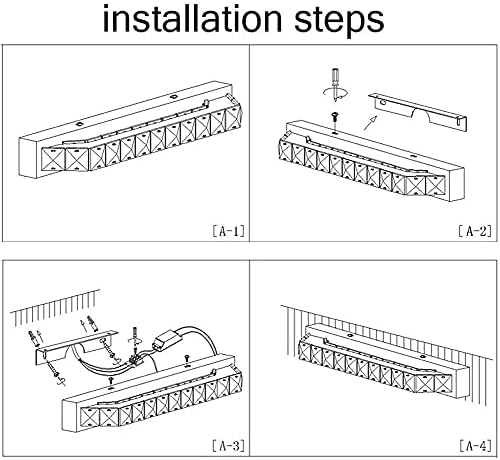 installation steps

[A-1]

[A-2]

[A-3]

[A-4]