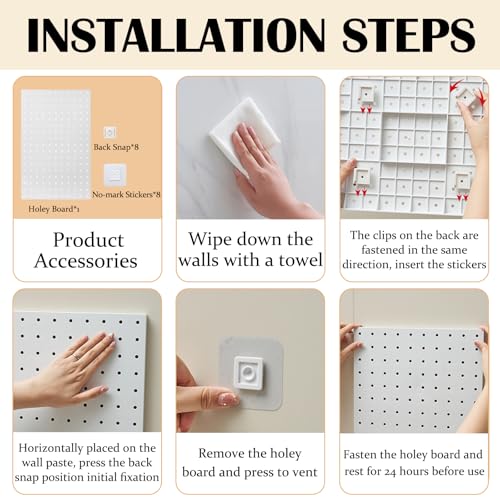 INSTALLATION STEPS

Back Snap*8

No-mark Stickers*8

Holey Board*1

Product Accessories

Wipe down the walls with a towel

The clips on the back are fastened in the same direction, insert the stickers

Horizontally placed on the wall paste, press the back snap position initial fixation

Remove the holey board and press to vent

Fasten the holey board and rest for 24 hours before use