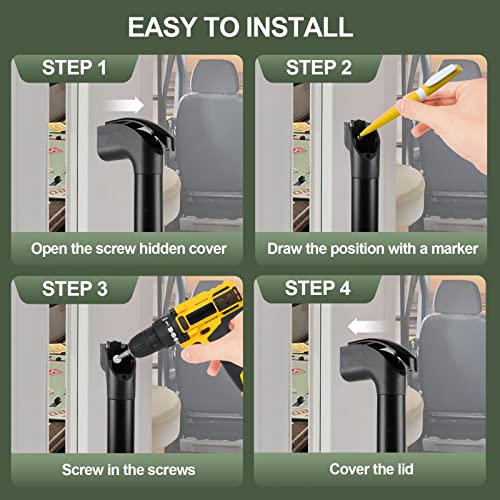 EASY TO INSTALL

STEP 1

Open the screw hidden cover

STEP 2

Draw the position with a marker

STEP 3

Screw in the screws

STEP 4

Cover the lid