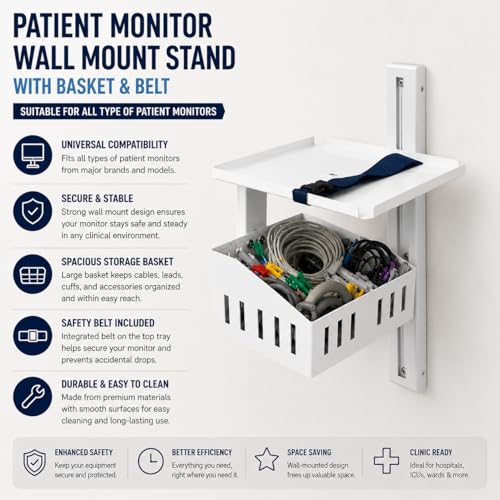 PATIENT MONITOR WALL MOUNT STAND
WITH BASKET & BELT

SUITABLE FOR ALL TYPE OF PATIENT MONITORS

UNIVERSAL COMPATIBILITY
Fits all types of patient monitors from major brands and models.

SECURE & STABLE
Strong wall mount design ensures your monitor stays safe and steady in any clinical environment.

SPACIOUS STORAGE BASKET
Large basket keeps cables, leads, cuffs, and accessories organized and within easy reach.

SAFETY BELT INCLUDED
Integrated belt on the top tray helps secure your monitor and prevents accidental drops.

DURABLE & EASY TO CLEAN
Made from premium materials with smooth surfaces for easy cleaning and long-lasting use.

ENHANCED SAFETY
Keep your equipment secure and protected.

BETTER EFFICIENCY
Everything you need, right where you need it.

SPACE SAVING
Wall-mounted design frees up valuable space.

CLINIC READY
Ideal for hospitals, ICUs, wards & more.