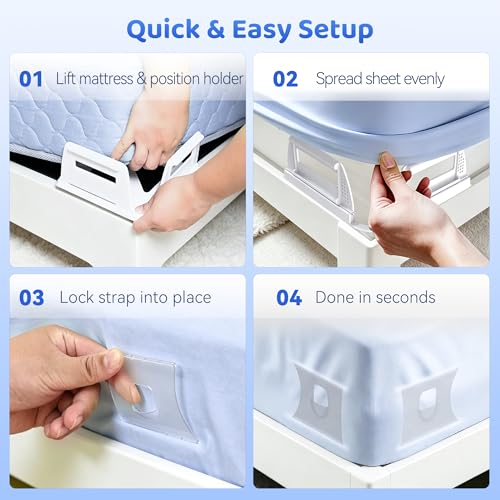 Quick & Easy Setup

01 Lift mattress & position holder

02 Spread sheet evenly

03 Lock strap into place

04 Done in seconds