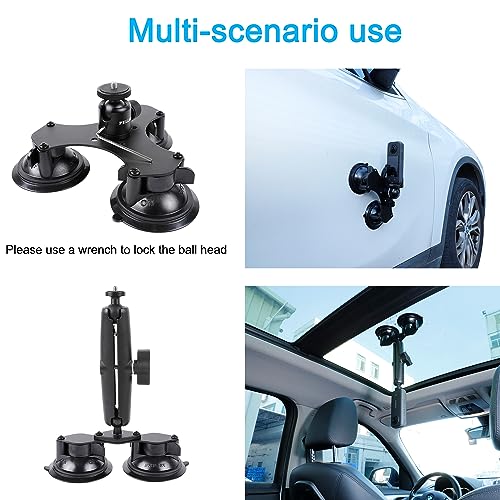 Multi-scenario use

Please use a wrench to lock the ball head