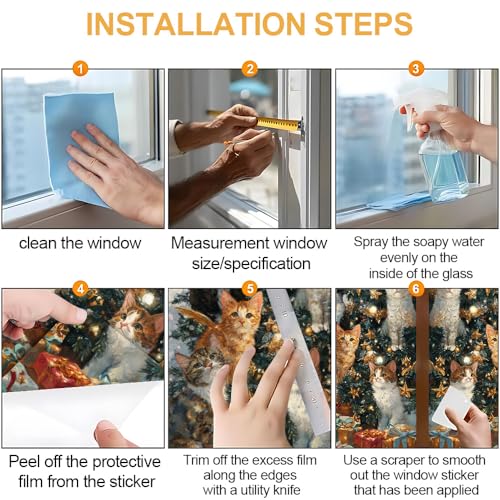 INSTALLATION STEPS

1

clean the window

2

Measurement window size/specification

3

Spray the soapy water evenly on the inside of the glass

4

Peel off the protective film from the sticker

5

Trim off the excess film along the edges with a utility knife

6

Use a scraper to smooth out the window sticker that has been applied