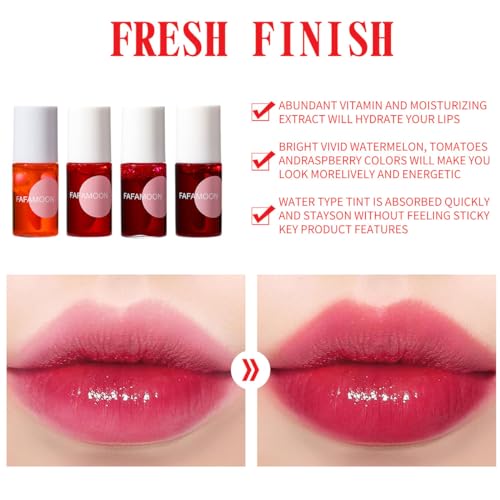 FRESH FINISH

FAFAMOON

FAFAMOON

FAFAMOON

FAFAMOON

ABUNDANT VITAMIN AND MOISTURIZING EXTRACT WILL HYDRATE YOUR LIPS

BRIGHT VIVID WATERMELON, TOMATOES ANDRASPBERRY COLORS WILL MAKE YOU LOOK MORELIVELY AND ENERGETIC

WATER TYPE TINT IS ABSORBED QUICKLY AND STAYSON WITHOUT FEELING STICKY KEY PRODUCT FEATURES