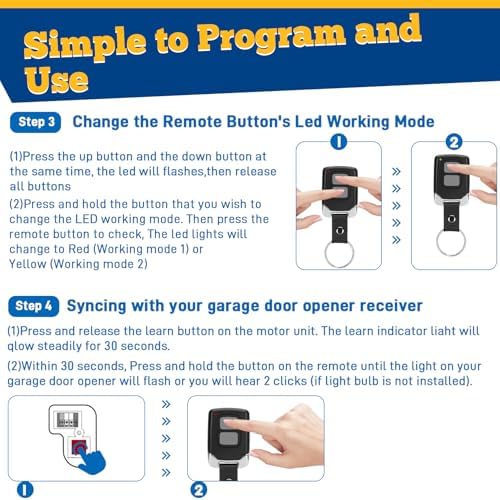 Simple to Program and Use

Step 3 Change the Remote Button's Led Working Mode

(1)Press the up button and the down button at the same time, the led will flashes,then release all buttons

(2)Press and hold the button that you wish to change the LED working mode. Then press the remote button to check, The led lights will change to Red (Working mode 1) or Yellow (Working mode 2)

1 » » » » » 2

Step 4 Syncing with your garage door opener receiver

(1)Press and release the learn button on the motor unit. The learn indicator liaht will qlow steadily for 30 seconds.

(2)Within 30 seconds, Press and hold the button on the remote until the light on your garage door opener will flash or you will hear 2 clicks (if light bulb is not installed).

» » » » »

1 2