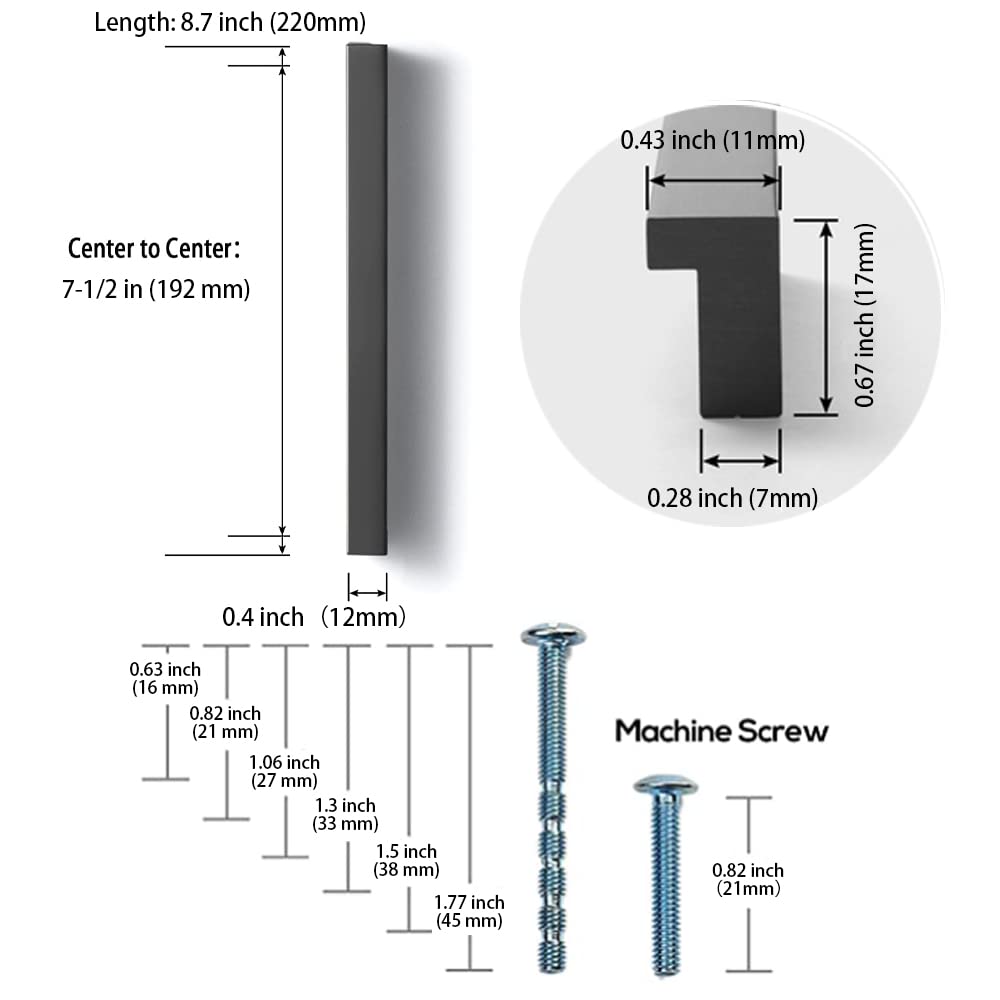 Length: 8.7 inch (220mm)

Center to Center:
7-1/2 in (192 mm)

0.43 inch (11mm)

0.67 inch (17mm)

0.28 inch (7mm)

0.4 inch （12mm）

0.63 inch
(16 mm)

0.82 inch
(21 mm)

1.06 inch
(27 mm)

1.3 inch
(33 mm)

1.5 inch
(38 mm)

1.77 inch
(45 mm)

Machine Screw

0.82 inch
(21mm)