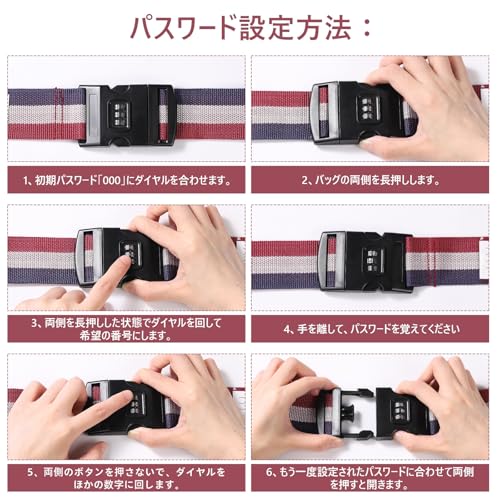 パスワード設定方法：

1、初期パスワード「000」にダイヤルを合わせます。

2、バッグの両側を長押しします。

3、両側を長押しした状態でダイヤルを回して希望の番号にします。

4、手を離して、パスワードを覚えてください

5、両側のボタンを押さないで、ダイヤルをほかの数字に回します。

6、もう一度設定されたパスワードに合わせて両側を押すと開きます。