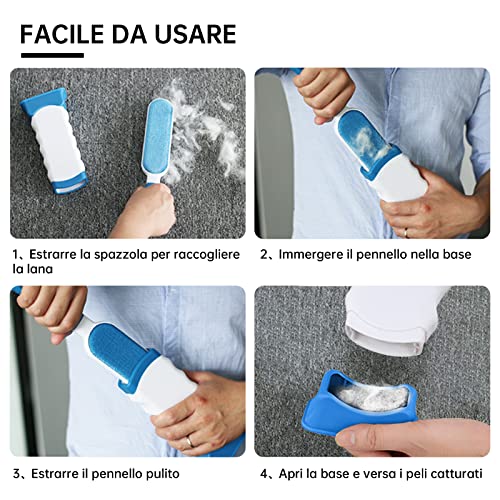 FACILE DA USARE

1、Estrarre la spazzola per raccogliere la lana

2、Immergere il pennello nella base

3、Estrarre il pennello pulito

4、Apri la base e versa i peli catturati