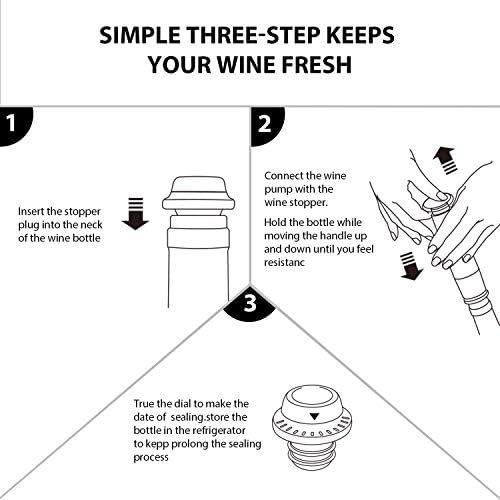 SIMPLE THREE-STEP KEEPS YOUR WINE FRESH

1

Insert the stopper plug into the neck of the wine bottle

2

Connect the wine pump with the wine stopper.

Hold the bottle while moving the handle up and down until you feel resistanc

3

True the dial to make the date of sealing.store the bottle in the refrigerator to kepp prolong the sealing process