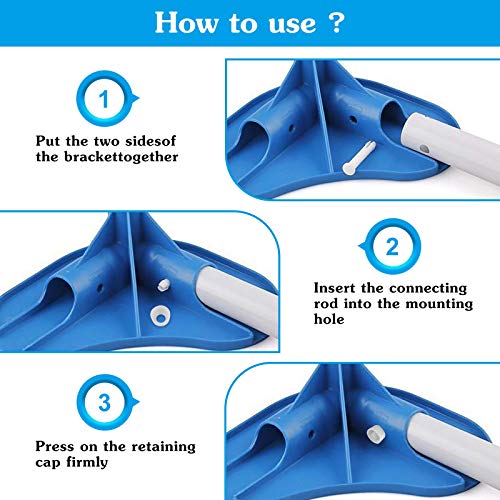 How to use ?

1

Put the two sidesof the brackettogether

2

Insert the connecting rod into the mounting hole

3

Press on the retaining cap firmly