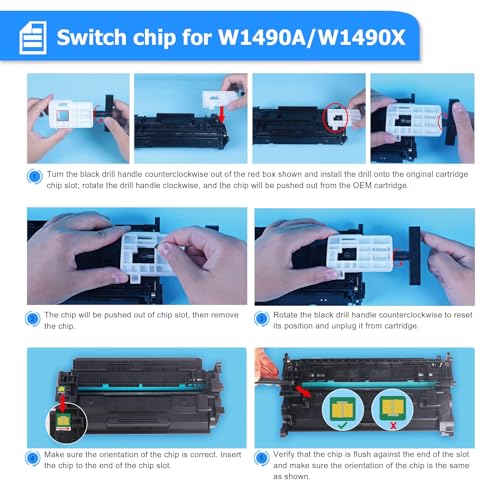 Switch chip for W1490A/W1490X

1 Turn the black drill handle counterclockwise out of the red box shown and install the drill onto the original cartridge chip slot; rotate the drill handle clockwise, and the chip will be pushed out from the OEM cartridge.

2 The chip will be pushed out of chip slot, then remove the chip.

3 Rotate the black drill handle counterclockwise to reset its position and unplug it from cartridge.

4 Make sure the orientation of the chip is correct. Insert the chip to the end of the chip slot.

5 Verify that the chip is flush against the end of the slot and make sure the orientation of the chip is the same as shown.