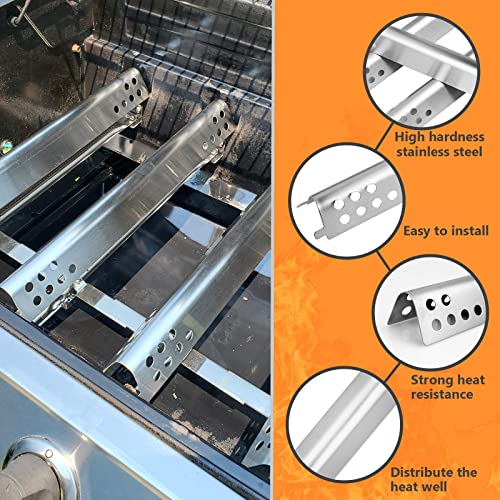 High hardness stainless steel

Easy to install

Strong heat resistance

Distribute the heat well