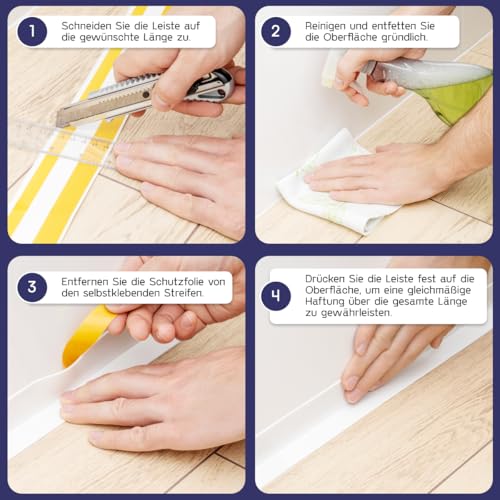 1

Schneiden Sie die Leiste auf die gewünschte Länge zu.

2

Reinigen und entfetten Sie die Oberfläche gründlich.

3

Entfernen Sie die Schutzfolie von den selbstklebenden Streifen.

4

Drücken Sie die Leiste fest auf die Oberfläche, um eine gleichmäßige Haftung über die gesamte Länge zu gewährleisten.