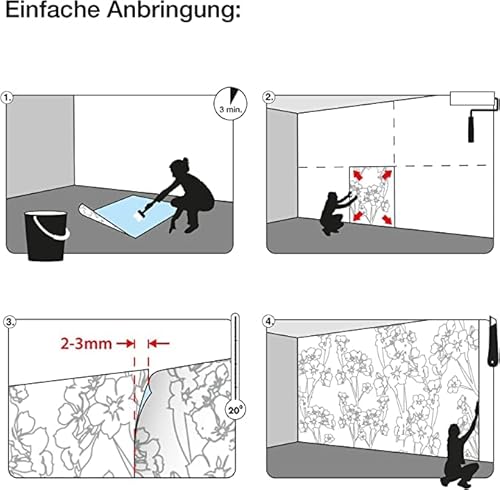 Einfache Anbringung:

1.

3 min.

2.

3.

2-3mm

20°

4.