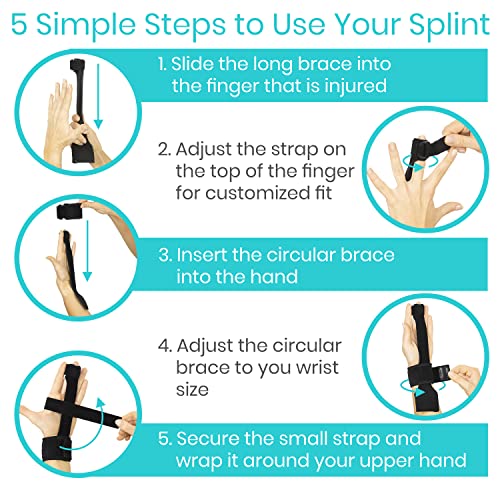 5 Simple Steps to Use Your Splint

1. Slide the long brace into the finger that is injured

2. Adjust the strap on the top of the finger for customized fit

3. Insert the circular brace into the hand

4. Adjust the circular brace to you wrist size

5. Secure the small strap and wrap it around your upper hand