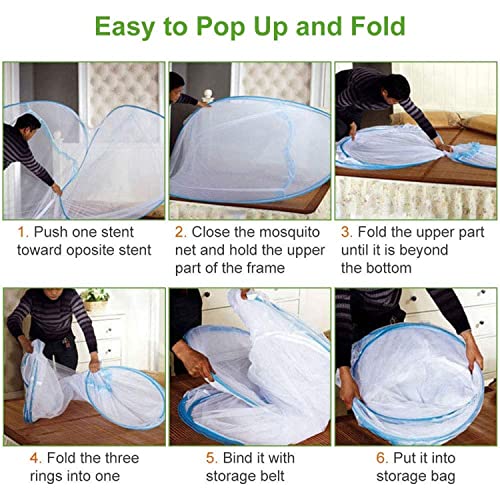 Easy to Pop Up and Fold

1. Push one stent toward oposite stent

2. Close the mosquito net and hold the upper part of the frame

3. Fold the upper part until it is beyond the bottom

4. Fold the three rings into one

5. Bind it with storage belt

6. Put it into storage bag