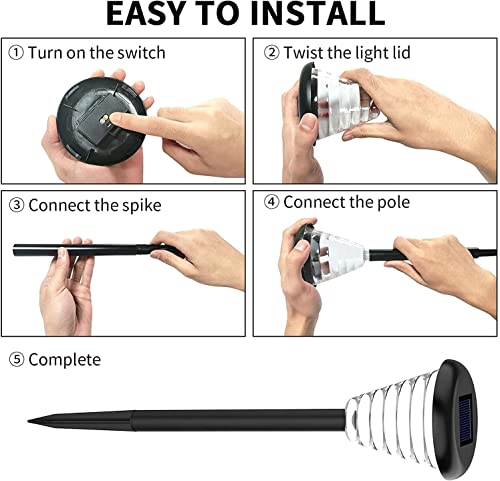 EASY TO INSTALL

① Turn on the switch

② Twist the light lid

③ Connect the spike

④ Connect the pole

⑤ Complete