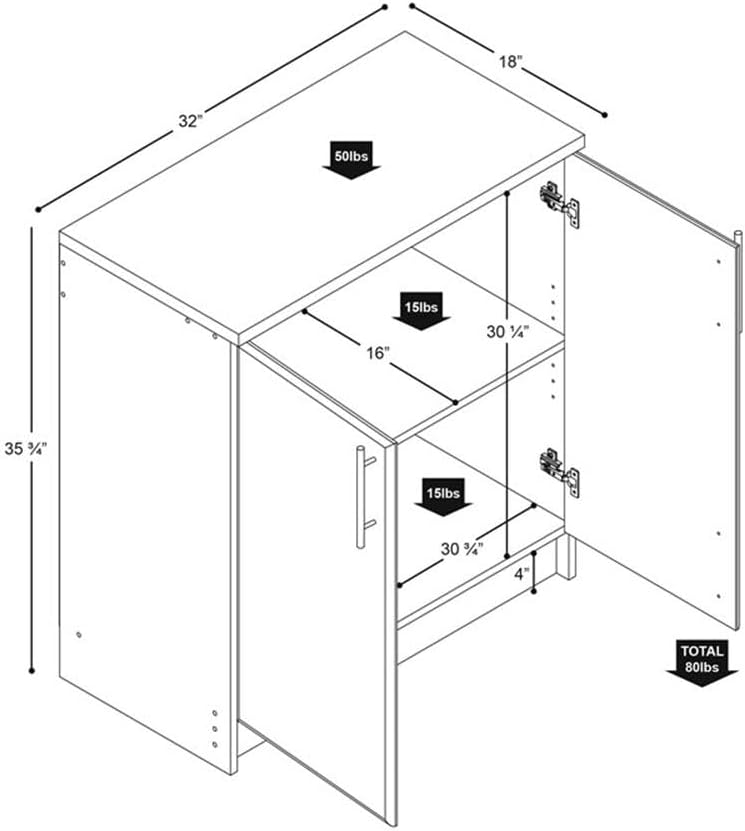 32"

18"

50lbs

15lbs

16"

30 ¼"

35 ¾"

15lbs

30 ¾"

4"

TOTAL 80lbs