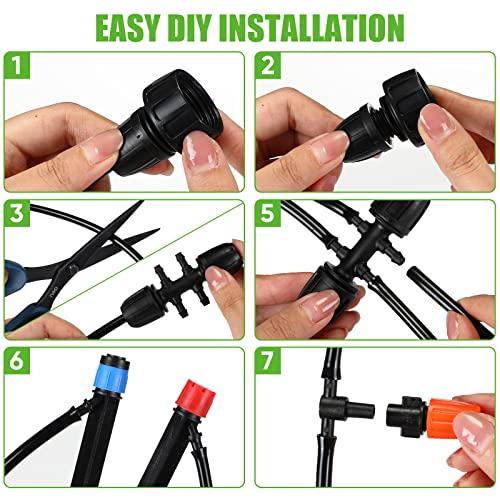 EASY DIY INSTALLATION

1

2

3

5

6

7