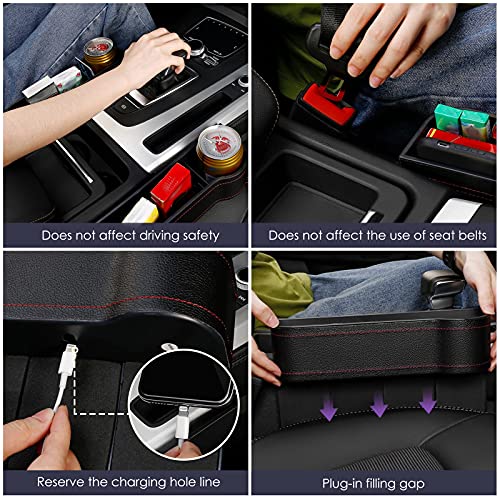 Does not affect driving safety

Does not affect the use of seat belts

Reserve the charging hole line

Plug-in filling gap