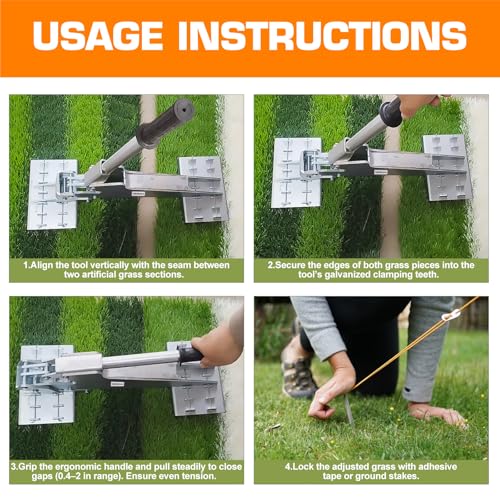 USAGE INSTRUCTIONS

1.Align the tool vertically with the seam between two artificial grass sections.

2.Secure the edges of both grass pieces into the tool's galvanized clamping teeth.

3.Grip the ergonomic handle and pull steadily to close gaps (0.4–2 in range). Ensure even tension.

4.Lock the adjusted grass with adhesive tape or ground stakes.